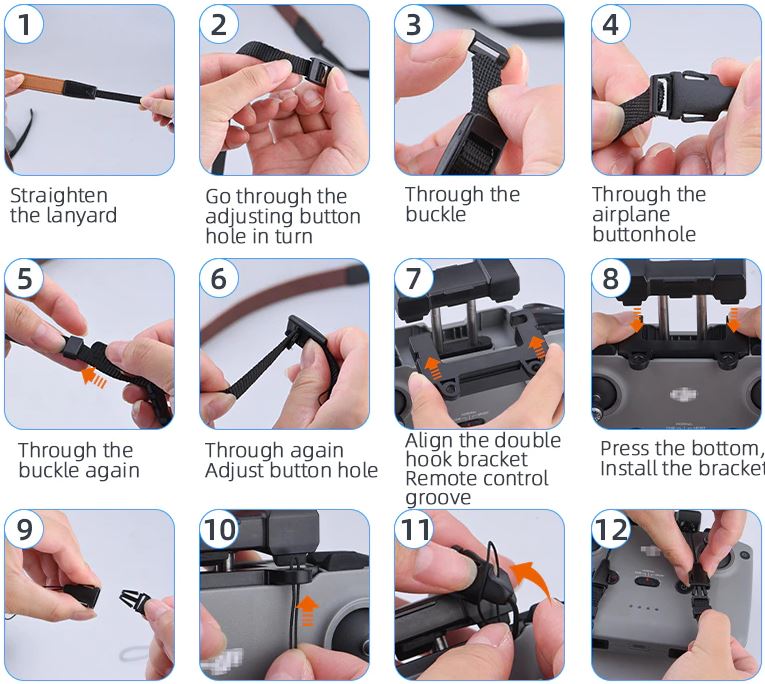 1

Straighten the lanyard

2

Go through the adjusting button hole in turn

3

Through the buckle

4

Through the airplane buttonhole

5

Through the buckle again

6

Through again Adjust button hole

7

Align the double hook bracket Remote control groove

8

Press the bottom, Install the bracket

9

10

11

12